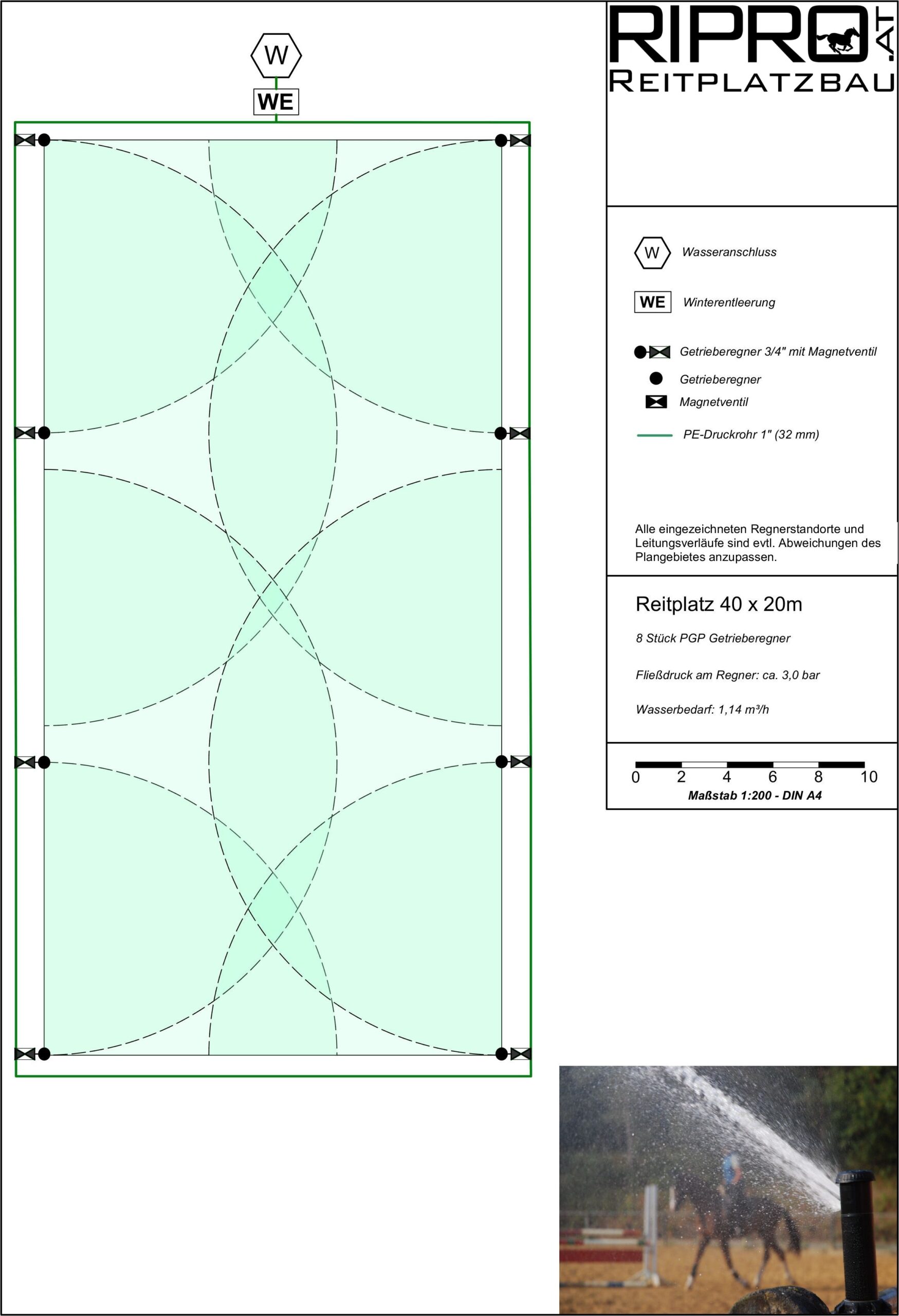 W

WE

RIPRO.AT
REITPLATZBAU

W Wasseranschluss

WE Winterentleerung

Getrieberegner 3/4" mit Magnetventil

Getrieberegner

Magnetventil

PE-Druckrohr 1" (32 mm)

Alle eingezeichneten Regnerstandorte und Leitungsverläufe sind evtl. Abweichungen des Plangebietes anzupassen.

Reitplatz 40 x 20m

8 Stück PGP Getrieberegner

Fließdruck am Regner: ca. 3,0 bar

Wasserbedarf: 1,14 m³/h

0 2 4 6 8 10
Maßstab 1:200 - DIN A4